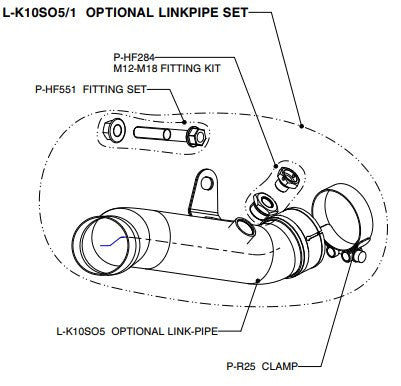 L-K10SO5/1 OPTIONAL LINKPIPE SET

P-HF284
M12-M18 FITTING KIT

P-HF551 FITTING SET

L-K10SO5 OPTIONAL LINK-PIPE

P-R25 CLAMP